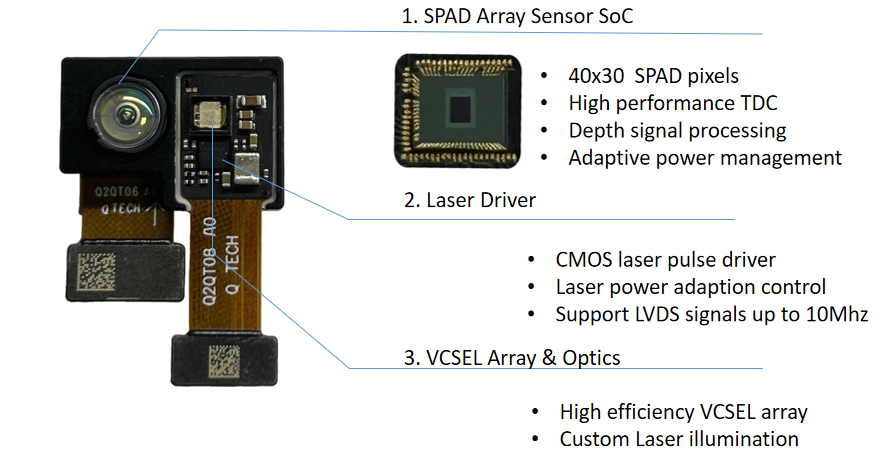 1. SPAD Array Sensor SoC

- 40x30 SPAD pixels
- High performance TDC
- Depth signal processing
- Adaptive power management

2. Laser Driver

- CMOS laser pulse driver
- Laser power adaption control
- Support LVDS signals up to 10Mhz

3. VCSEL Array & Optics

- High efficiency VCSEL array
- Custom Laser illumination

Q2QT06 A
Q TECH

Q2QT08 A0
Q TECH